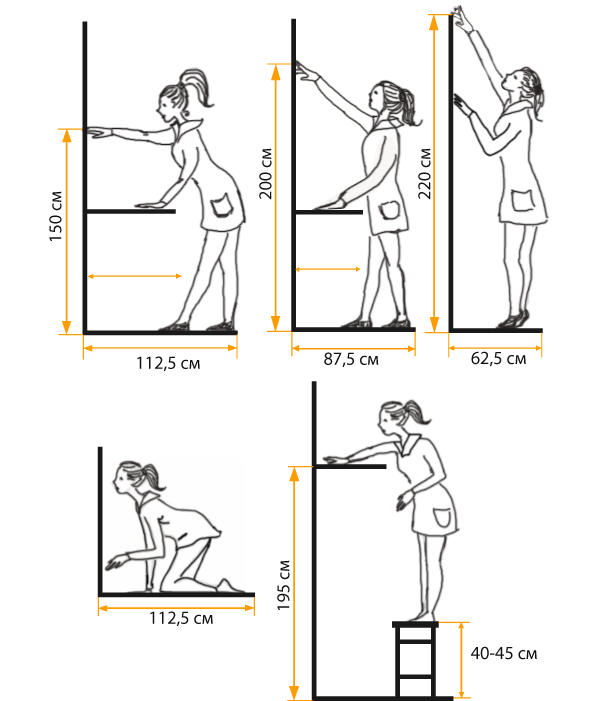 150 см

112,5 см

200 см

87,5 см

220 см

62,5 см

112,5 см

195 см

40-45 см